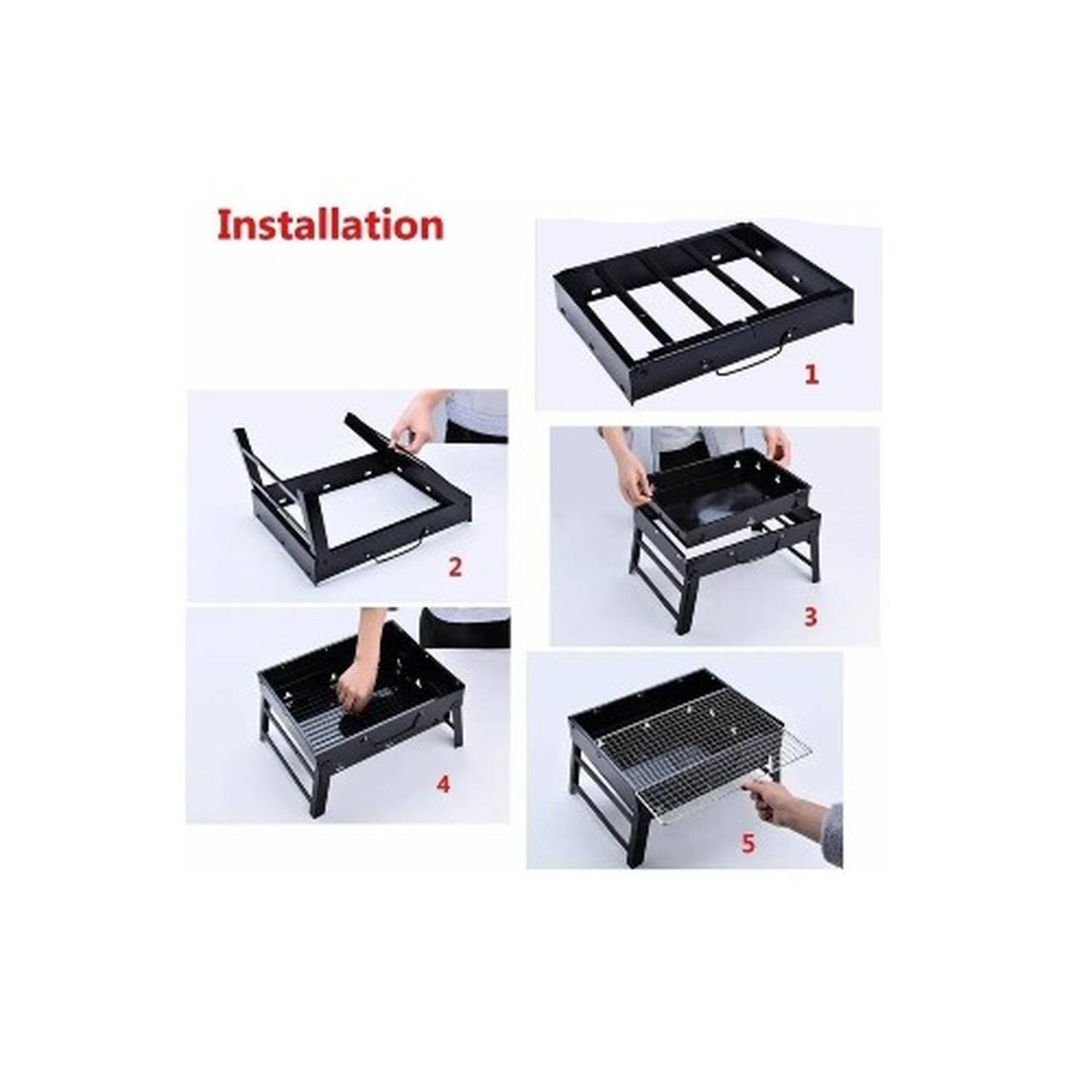 Installation

1

2

3

4

5